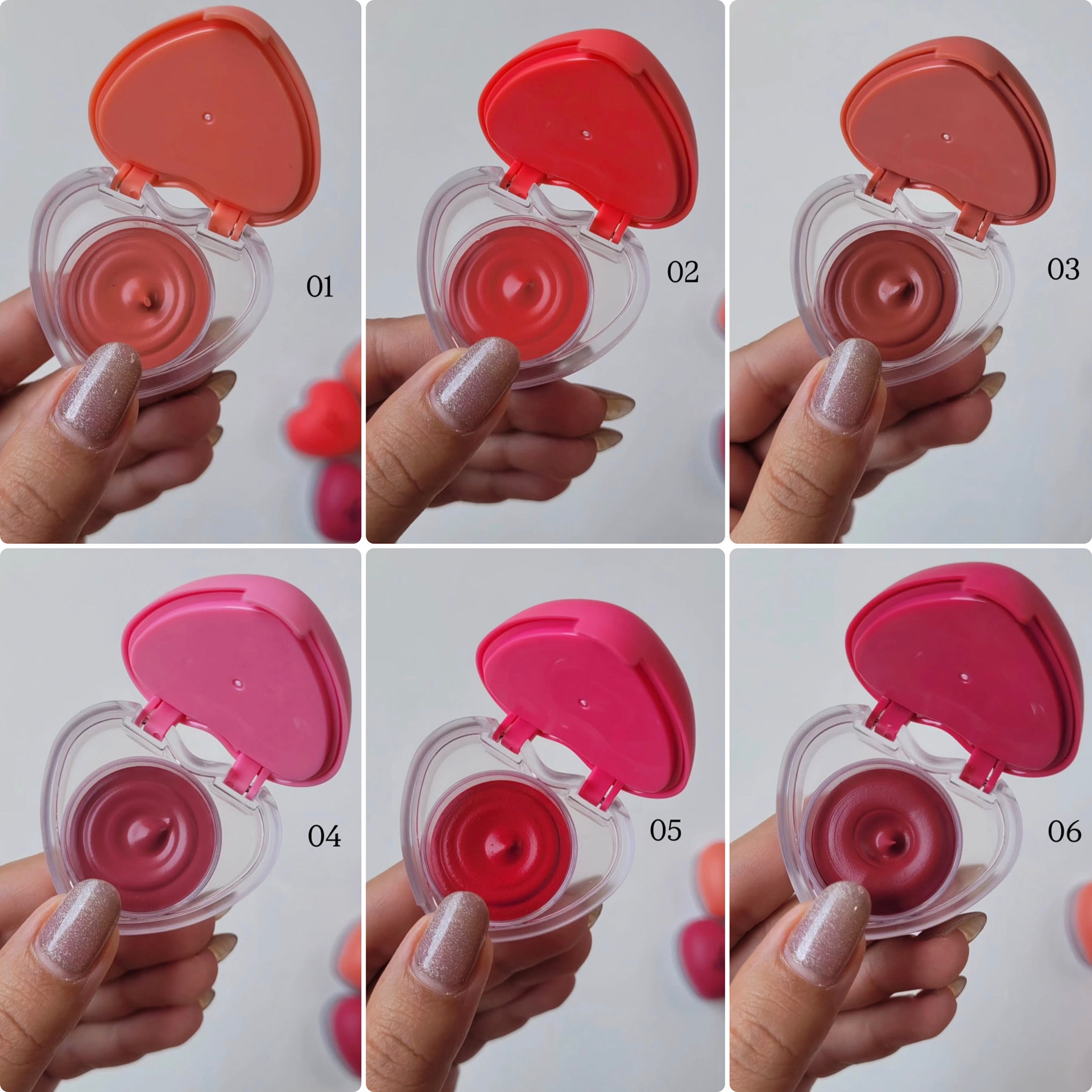 01

02

03

04

05

06